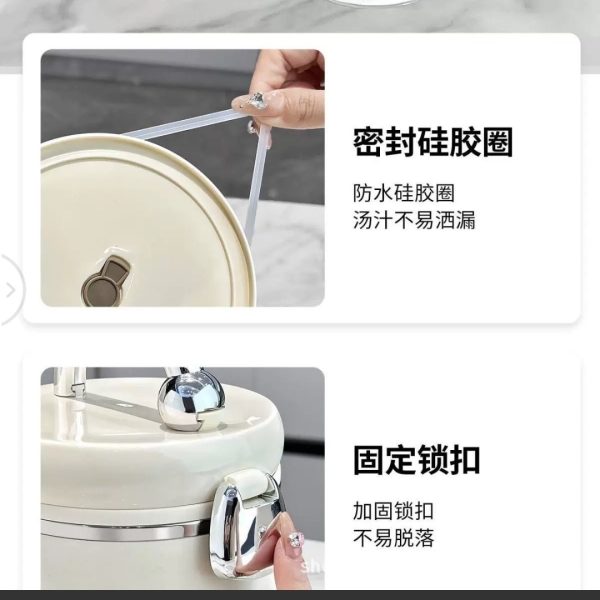 密封硅胶圈

防水硅胶圈
汤汁不易洒漏

固定锁扣

加固锁扣
不易脱落